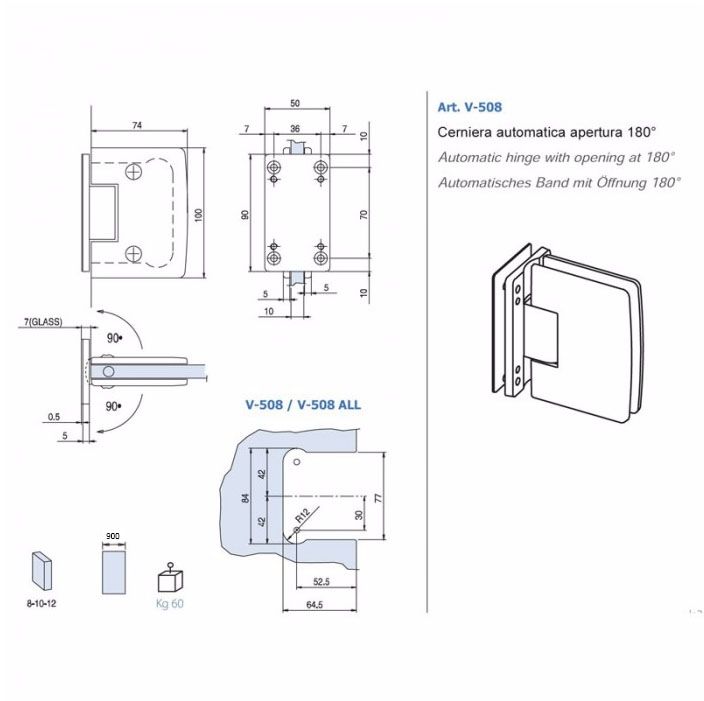 74

100

50

7 36 7

10

90

70

5 5

10

10

7(GLASS)

90°

90°

0.5

5

V-508 / V-508 ALL

84

42

42

R12

30

77

52.5

64.5

900

8-10-12

Kg 60

Art. V-508

Cerniera automatica apertura 180°

Automatic hinge with opening at 180°

Automatisches Band mit Öffnung 180°